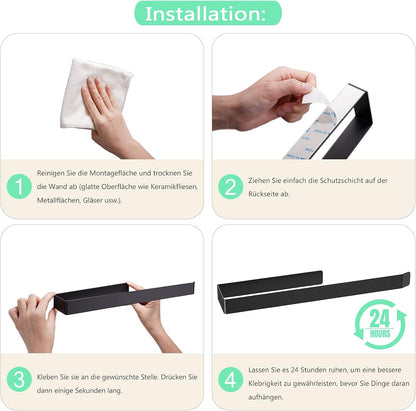 Installation:

1 Reinigen Sie die Montagefläche und trocknen Sie die Wand ab (glatte Oberfläche wie Keramikfliesen, Metallflächen, Gläser usw.).

2 Ziehen Sie einfach die Schutzschicht auf der Rückseite ab.

3 Kleben Sie sie an die gewünschte Stelle. Drücken Sie dann einige Sekunden lang.

24 HOURS

4 Lassen Sie es 24 Stunden ruhen, um eine bessere Klebrigkeit zu gewährleisten, bevor Sie Dinge daran aufhängen.