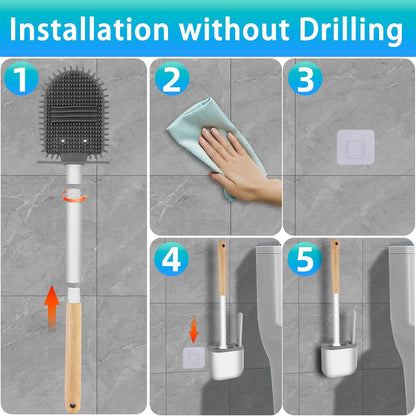 Installation without Drilling

1

2

3

4

5