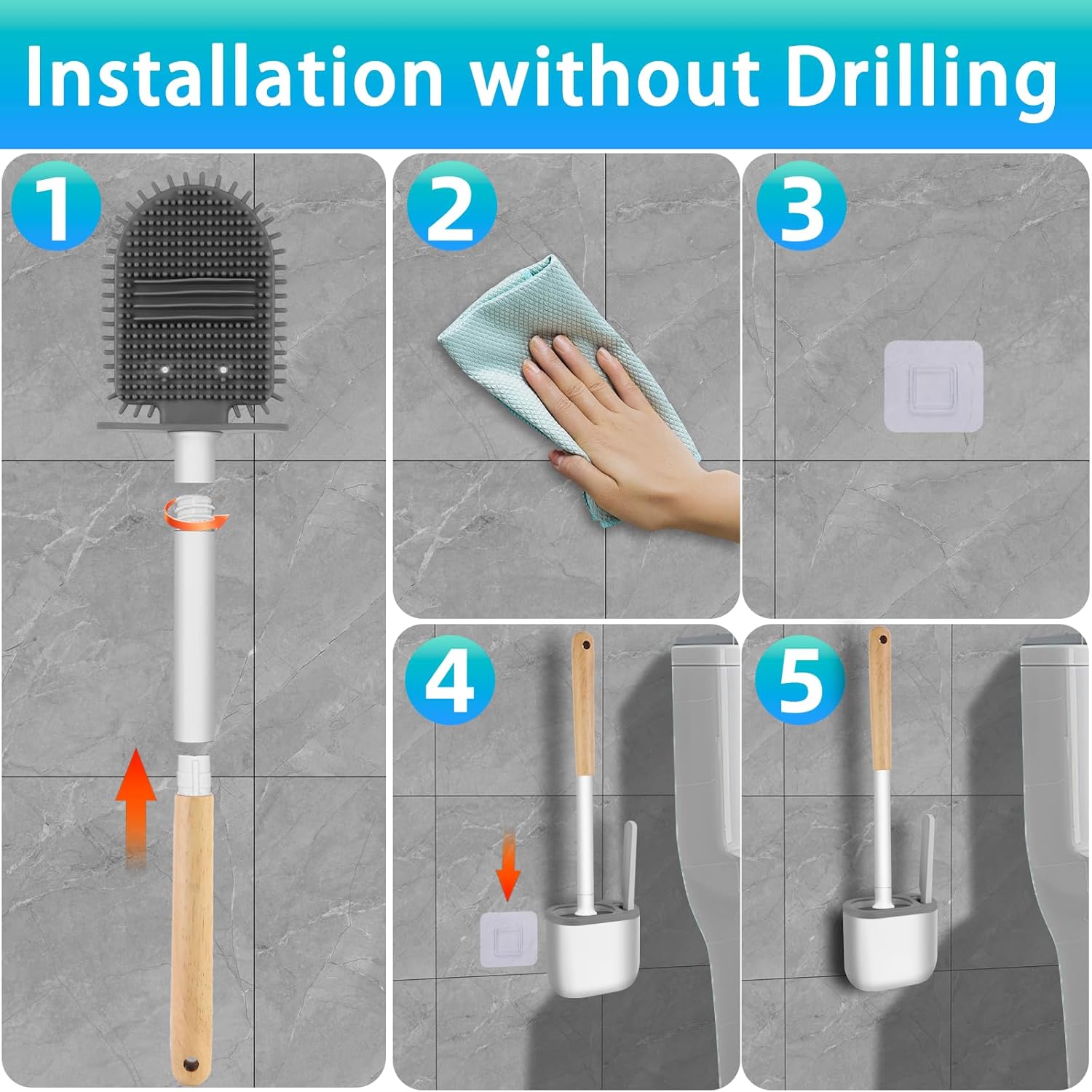 Installation without Drilling

1

2

3

4

5