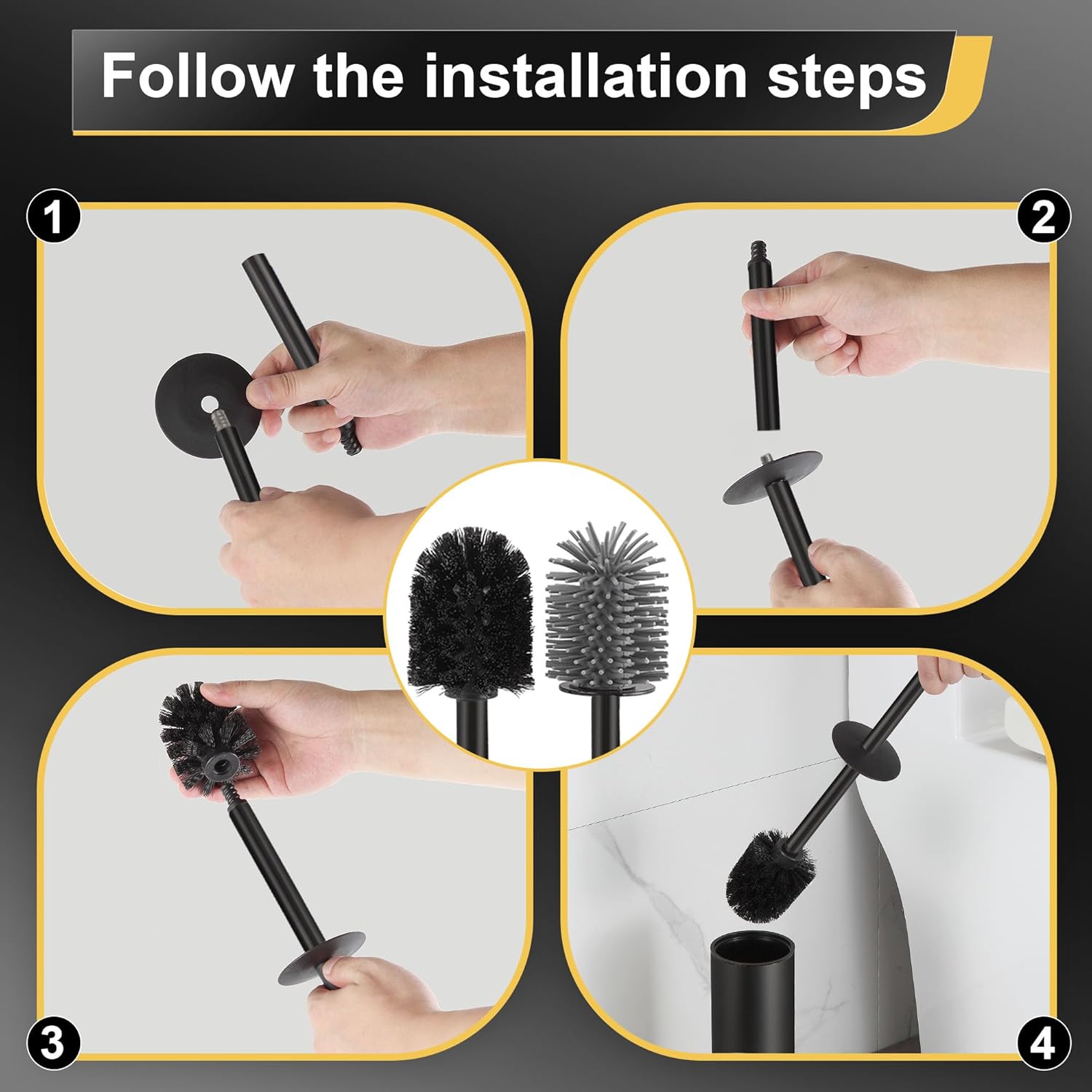 Follow the installation steps

1

2

3

4